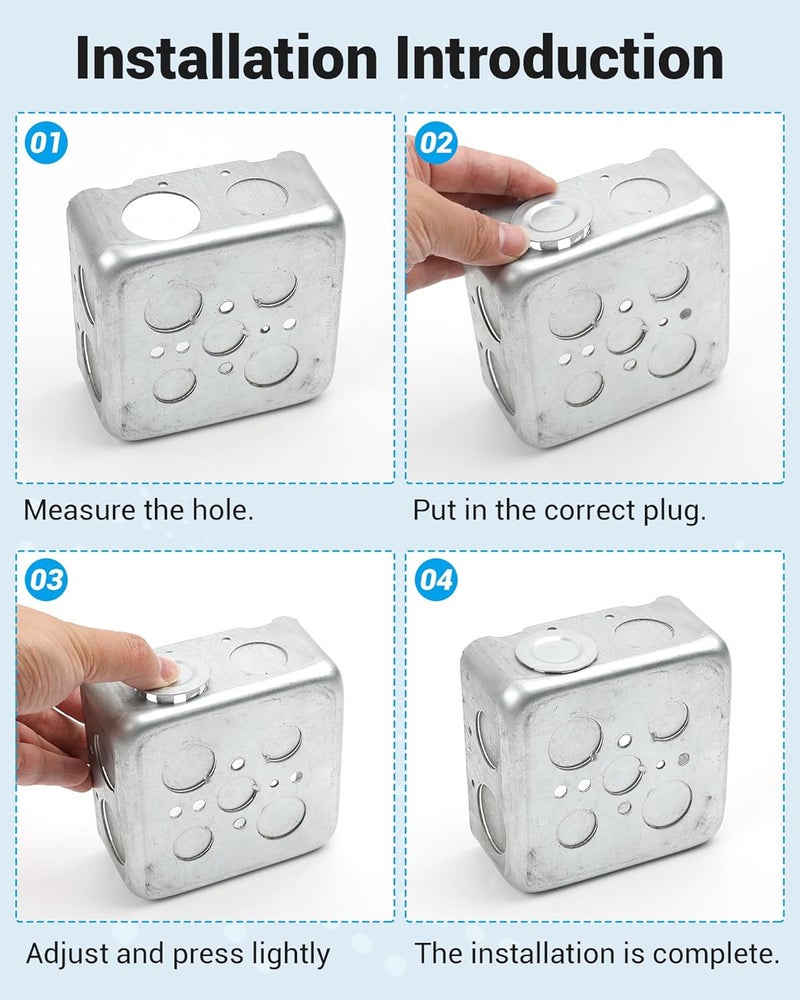 Installation Introduction

01

Measure the hole.

02

Put in the correct plug.

03

Adjust and press lightly

04

The installation is complete.